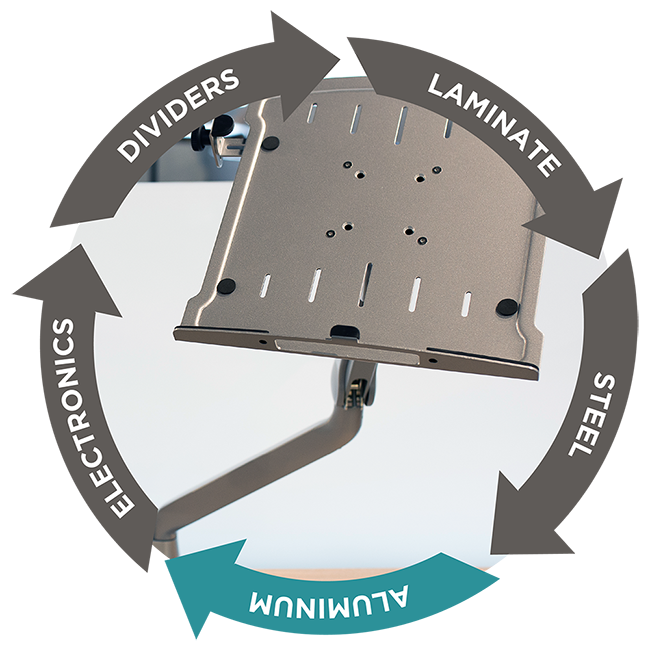 DIVIDERS
LAMINATE
STEEL
ALUMINUM
ELECTRONICS